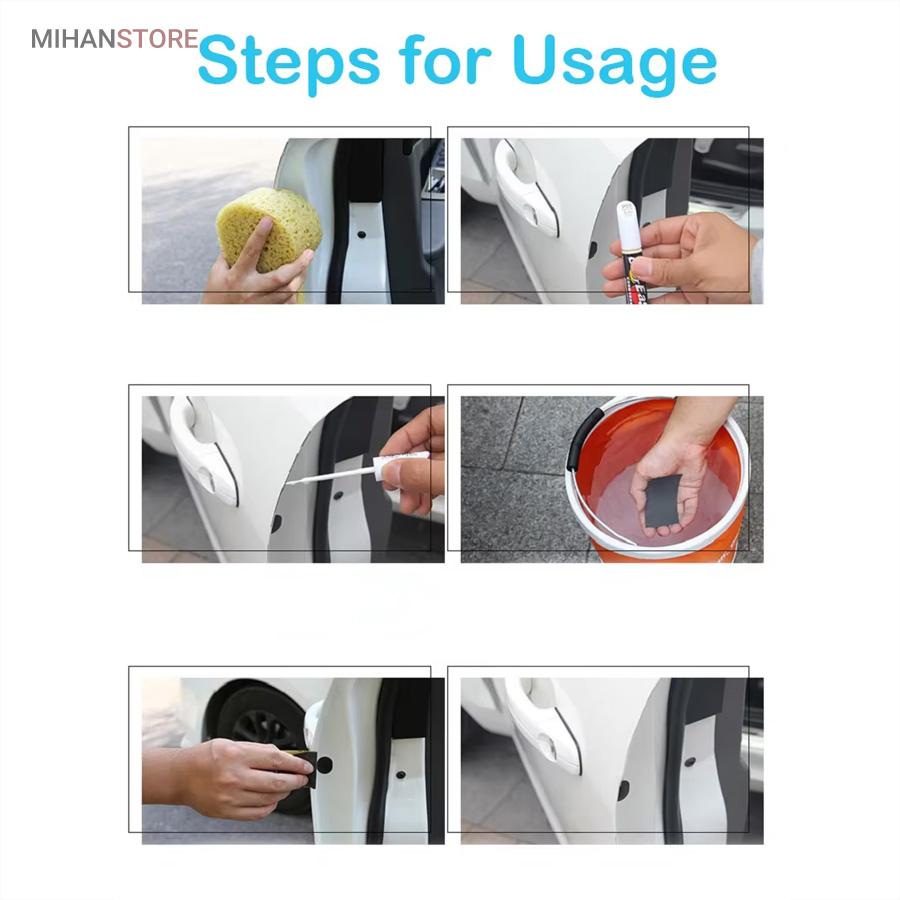 MIHANSTORE

Steps for Usage